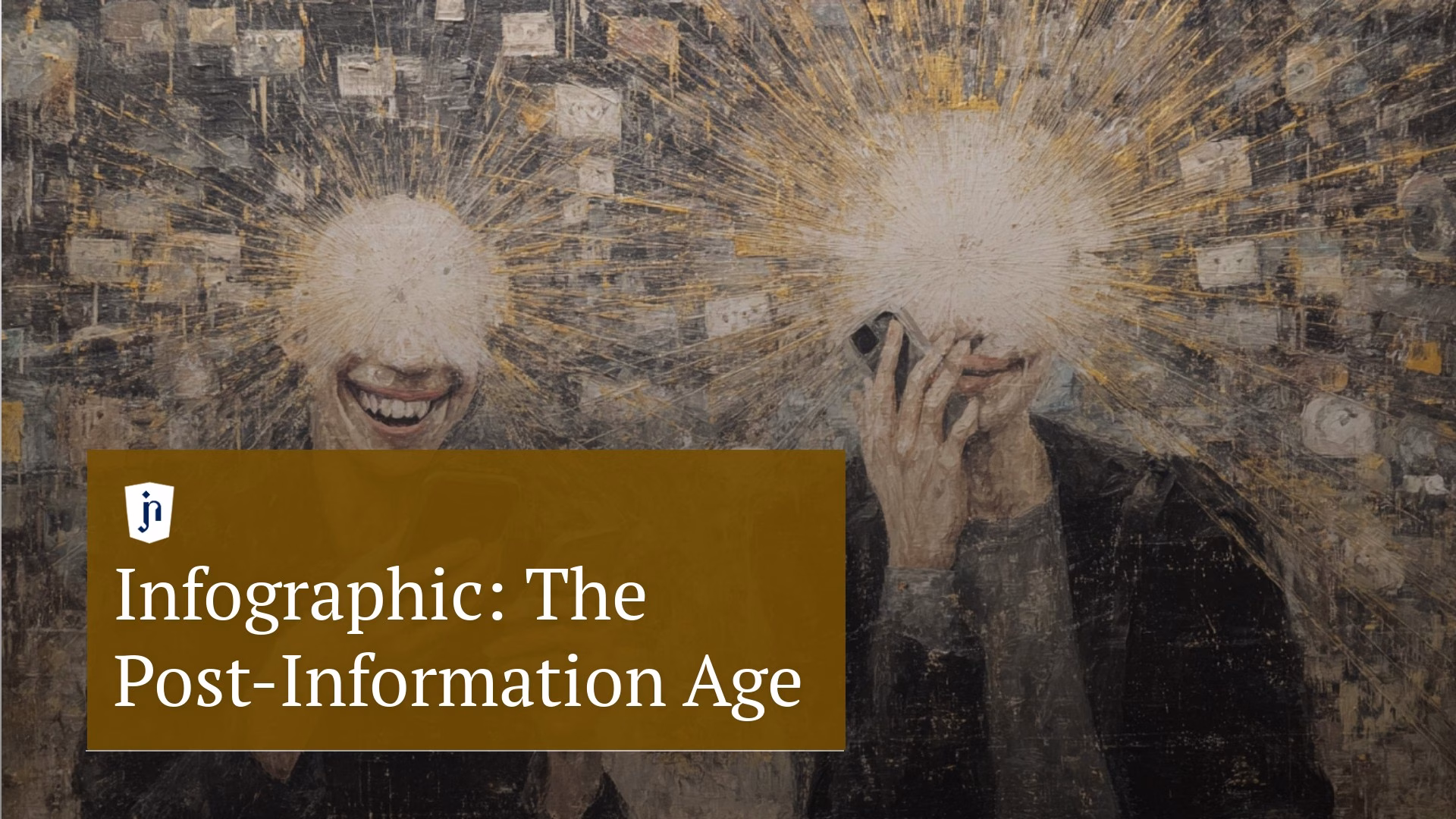 jn

Infographic: The Post-Information Age